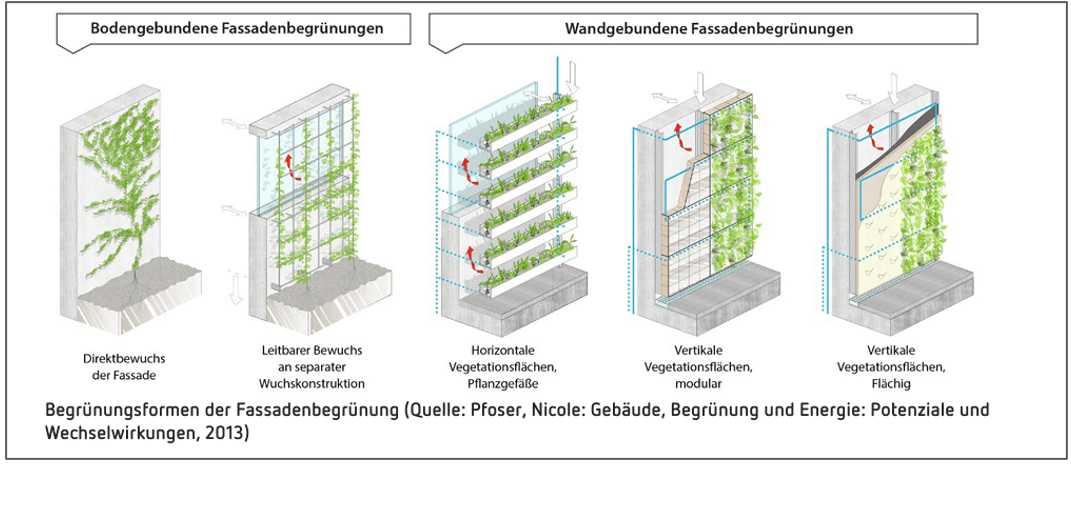 Bodengebundene Fassadenbegrünungen

Wandgebundene Fassadenbegrünungen

Direktbewuchs der Fassade

Leitbarer Bewuchs an separater Wuchskonstruktion

Horizontale Vegetationsflächen, Pflanzgefäße

Vertikale Vegetationsflächen, modular

Vertikale Vegetationsflächen, Flächig

Begrünungsformen der Fassadenbegrünung (Quelle: Pfoser, Nicole: Gebäude, Begrünung und Energie: Potenziale und Wechselwirkungen, 2013)